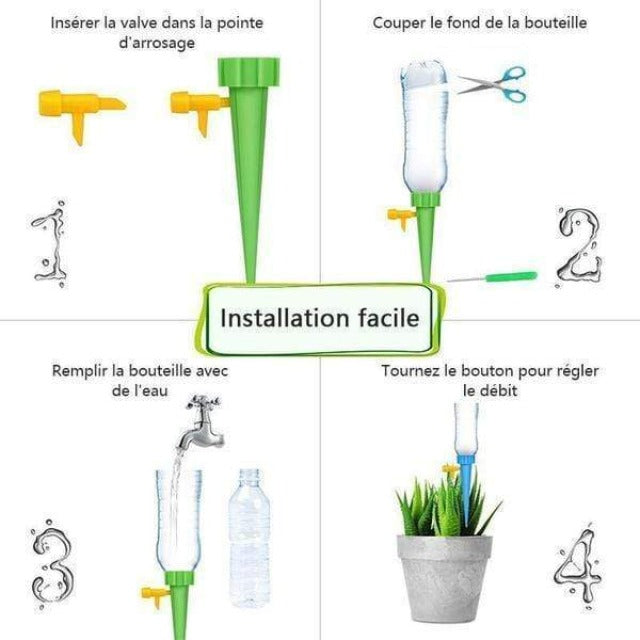 Insérer la valve dans la pointe d'arrosage

1

Couper le fond de la bouteille

2

Installation facile

Remplir la bouteille avec de l'eau

3

Tournez le bouton pour régler le débit

4